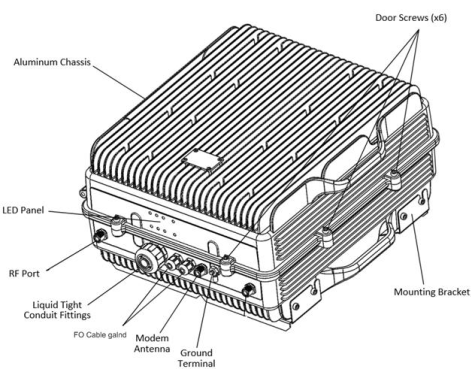 Door Screws (x6)

Aluminum Chassis

LED Panel

RF Port

Liquid Tight Conduit Fittings

FO Cable galnd

Modem Antenna

Ground Terminal

Mounting Bracket